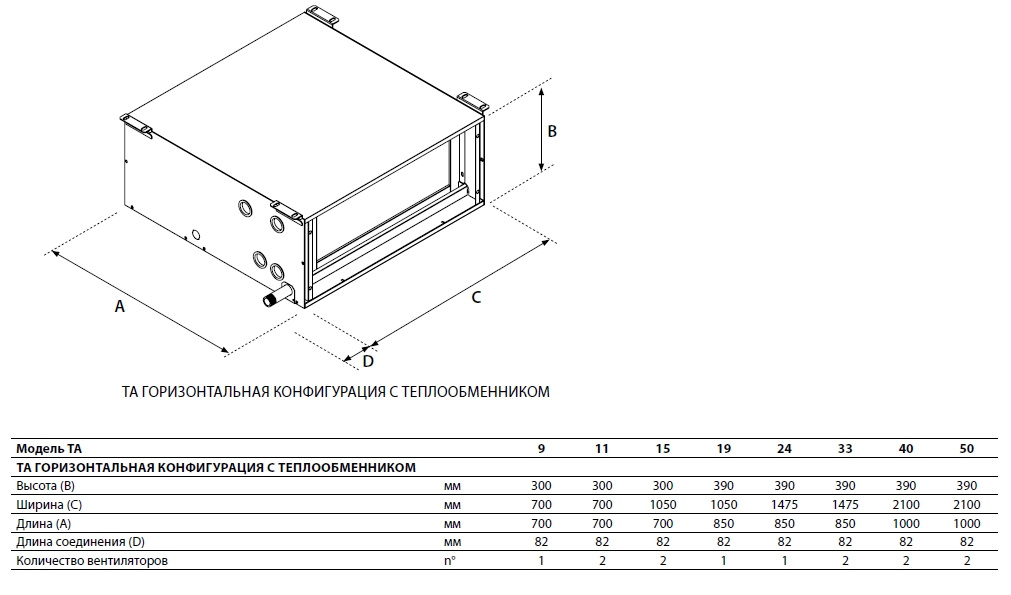 B

A

C

D

TA ГОРИЗОНТАЛЬНАЯ КОНФИГУРАЦИЯ С ТЕПЛООБМЕННИКОМ

| Модель TA | | 9 | 11 | 15 | 19 | 24 | 33 | 40 | 50 |
|---|---|---|---|---|---|---|---|---|---|
| TA ГОРИЗОНТАЛЬНАЯ КОНФИГУРАЦИЯ С ТЕПЛООБМЕННИКОМ | | | | | | | | | |
| Высота (B) | мм | 300 | 300 | 300 | 390 | 390 | 390 | 390 | 390 |
| Ширина (C) | мм | 700 | 700 | 1050 | 1050 | 1475 | 1475 | 2100 | 2100 |
| Длина (A) | мм | 700 | 700 | 700 | 850 | 850 | 850 | 1000 | 1000 |
| Длина соединения (D) | мм | 82 | 82 | 82 | 82 | 82 | 82 | 82 | 82 |
| Количество вентиляторов | n° | 1 | 2 | 2 | 1 | 1 | 2 | 2 | 2 |