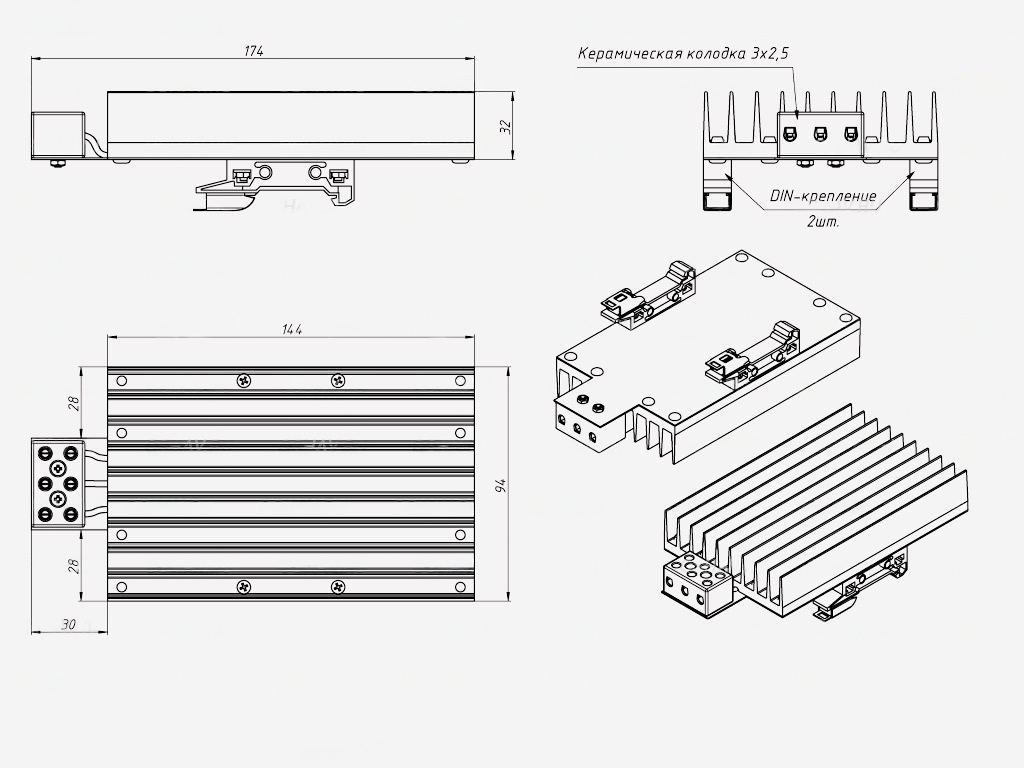 174

32

Керамическая колодка 3х2,5

DIN-крепление
2шт.

144

28

94

28

30