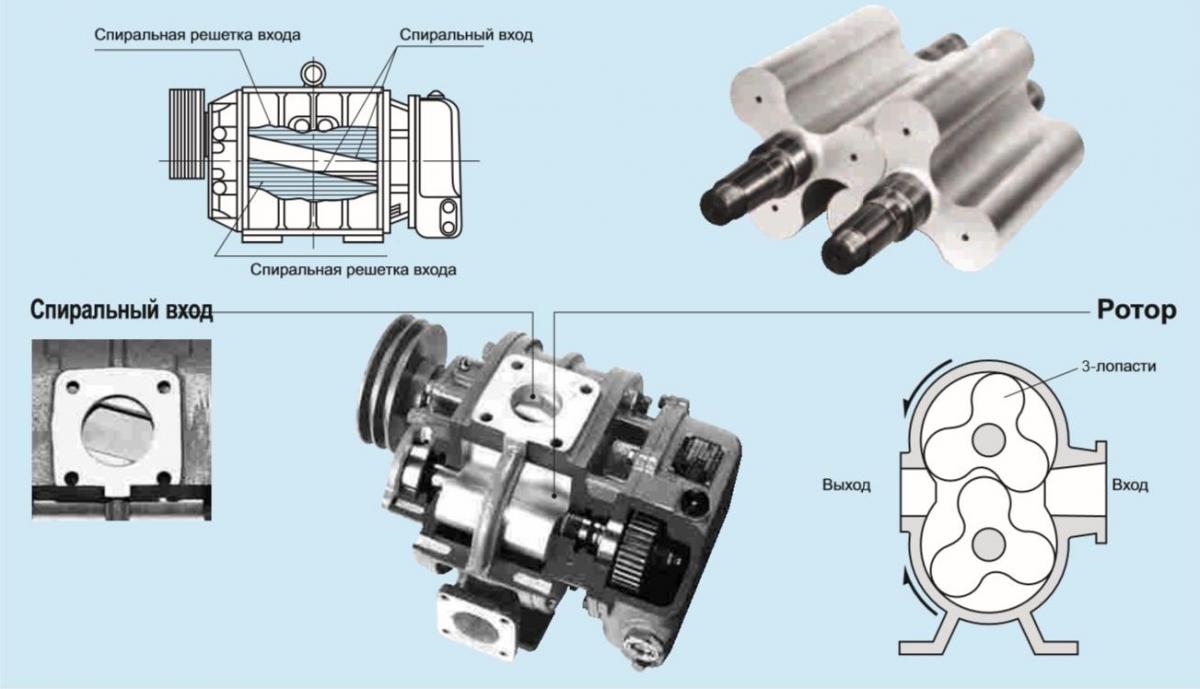 Спиральная решетка входа

Спиральный вход

Спиральная решетка входа

Спиральный вход

Ротор

3-лопасти

Выход

Вход