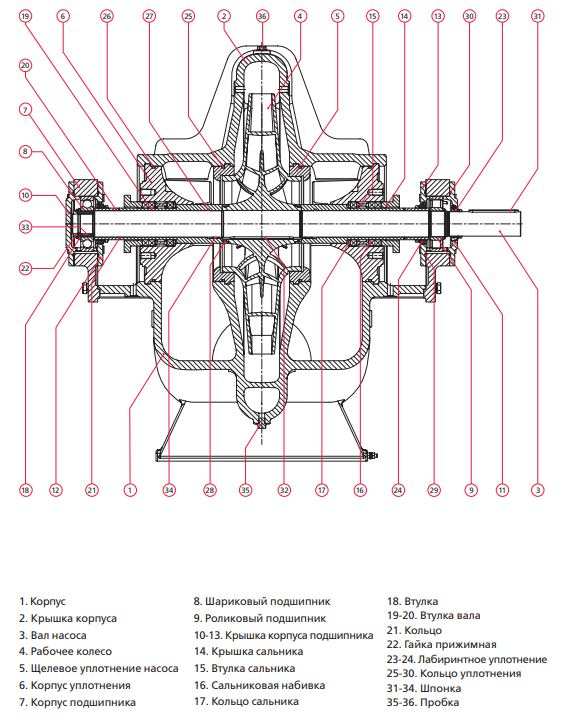 19 6 26 27 25 2 36 4 5 15 14 13 30 23 31

20

7

8

10

33

22

18 12 21 1 34 28 35 32 17 16 24 29 9 11 3

1. Корпус
2. Крышка корпуса
3. Вал насоса
4. Рабочее колесо
5. Щелевое уплотнение насоса
6. Корпус уплотнения
7. Корпус подшипника

8. Шариковый подшипник
9. Роликовый подшипник
10-13. Крышка корпуса подшипника
14. Крышка сальника
15. Втулка сальника
16. Сальниковая набивка
17. Кольцо сальника

18. Втулка
19-20. Втулка вала
21. Кольцо
22. Гайка прижимная
23-24. Лабиринтное уплотнение
25-30. Кольцо уплотнения
31-34. Шпонка
35-36. Пробка