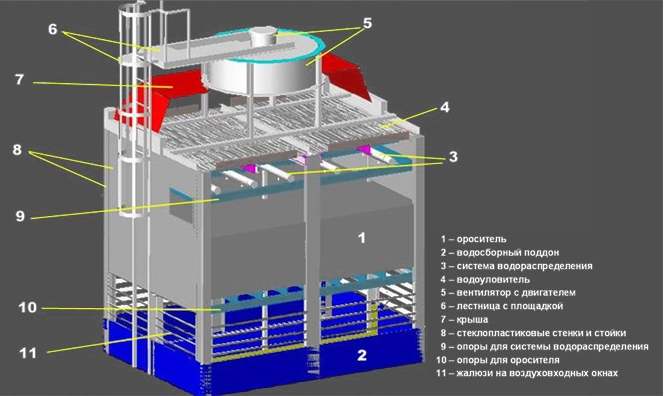 6
5
7
4
8
3
9
1
10
11
2

1 – ороситель
2 – водосборный поддон
3 – система водораспределения
4 – водоуловитель
5 – вентилятор с двигателем
6 – лестница с площадкой
7 – крыша
8 – стеклопластиковые стенки и стойки
9 – опоры для системы водораспределения
10 – опоры для оросителя
11 – жалюзи на воздуховходных окнах