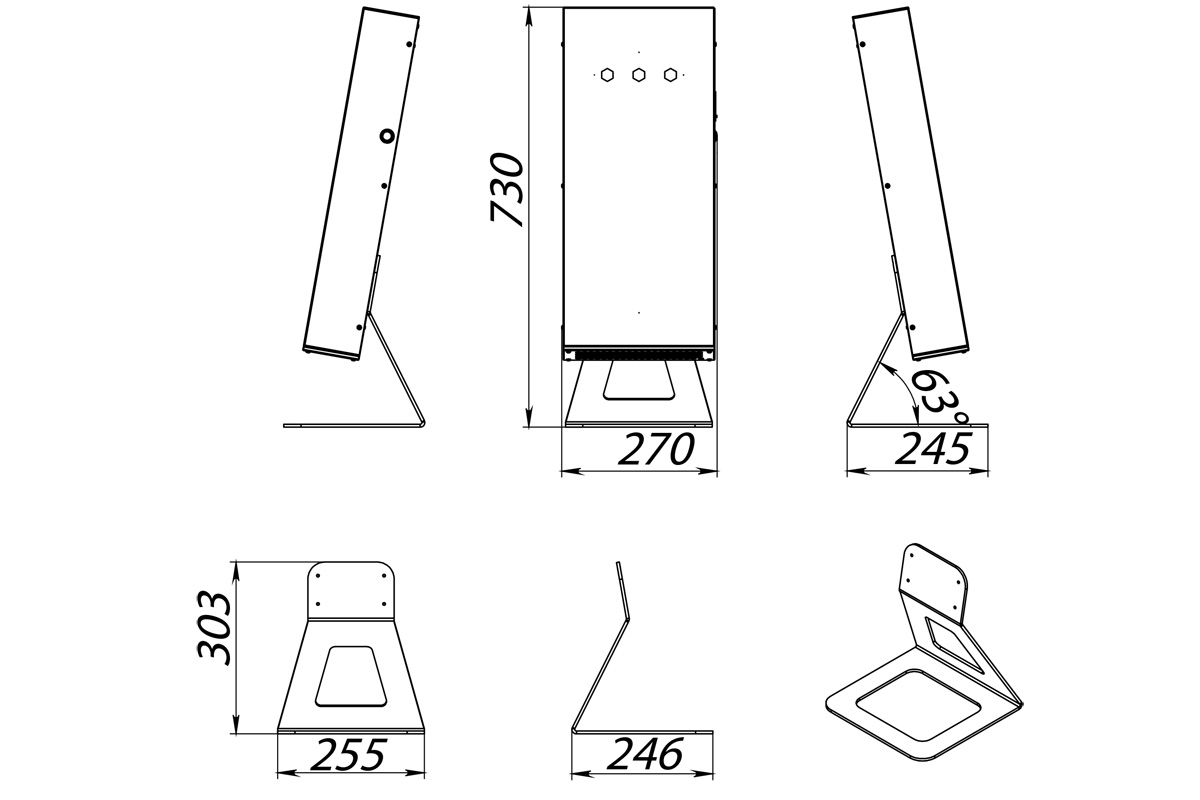 730
270
63°
245
303
255
246