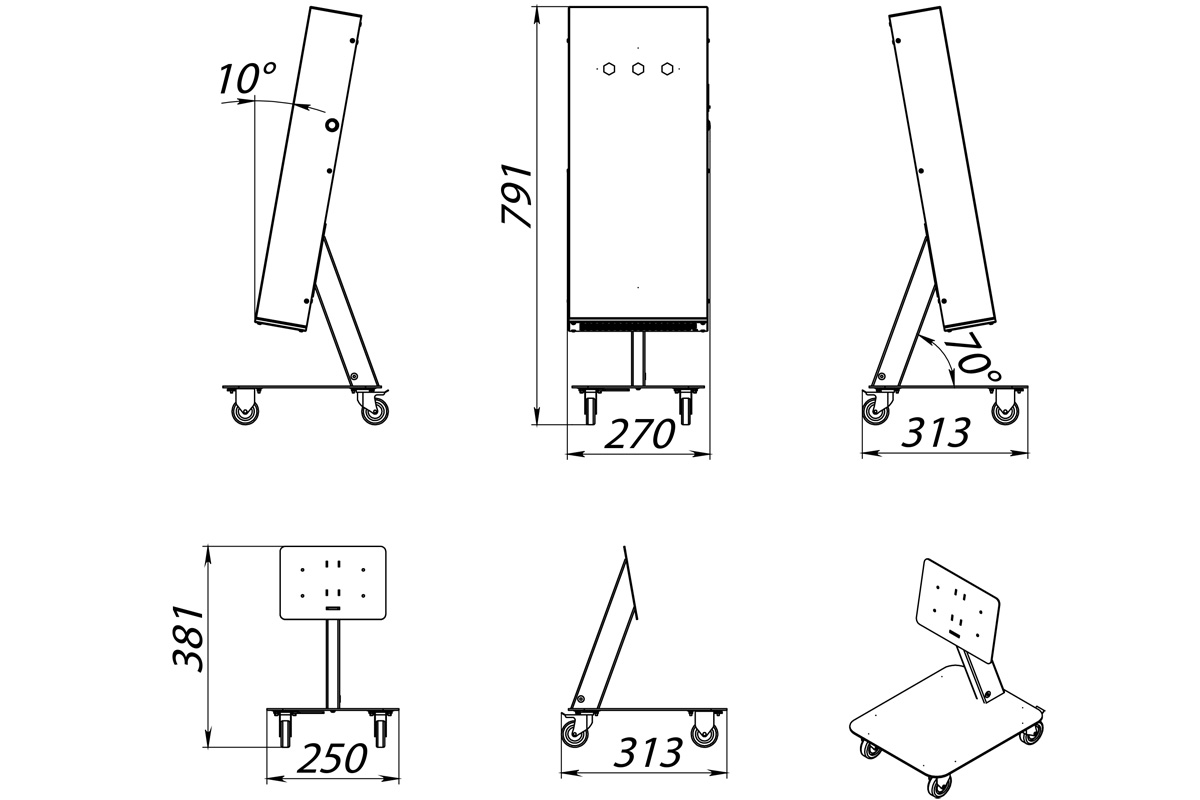 10°

791

270

70°

313

381

250

313