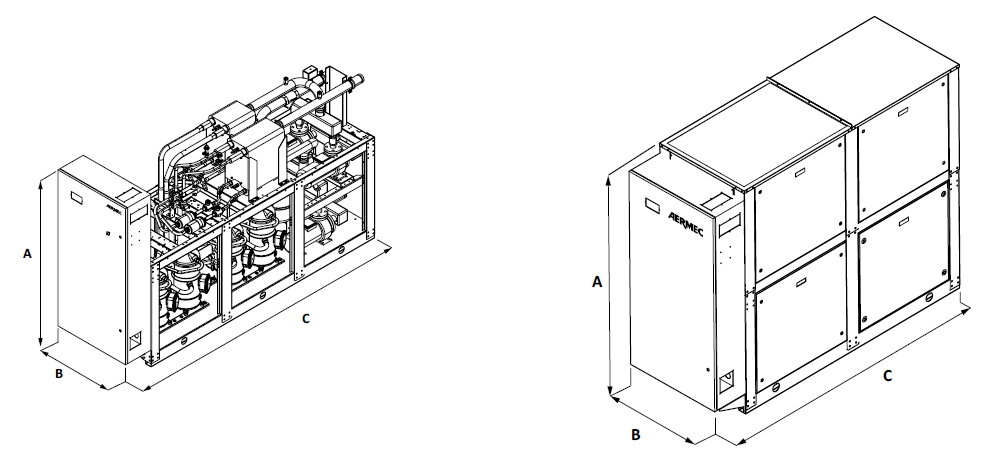 AERMEC
A
B
C

AERMEC
A
B
C