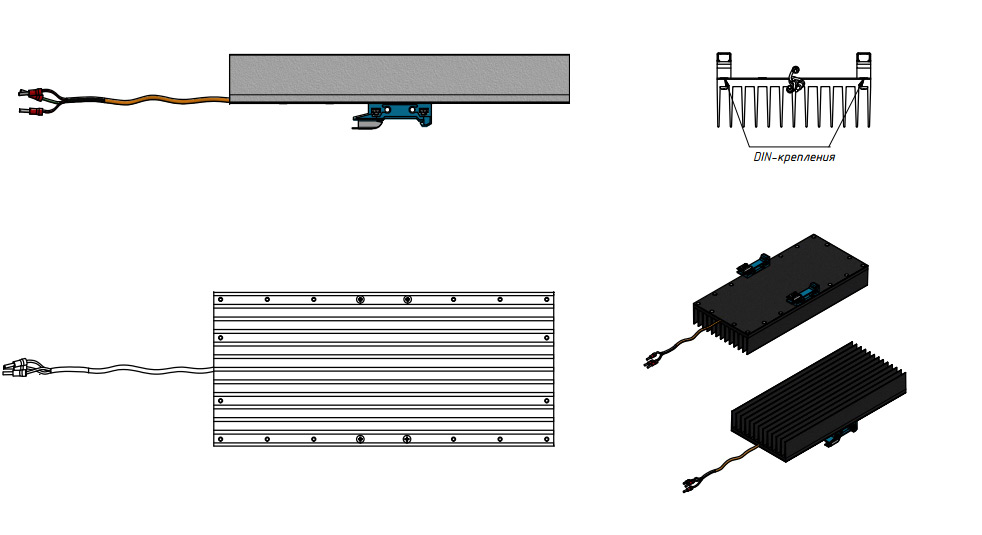 DIN-крепления