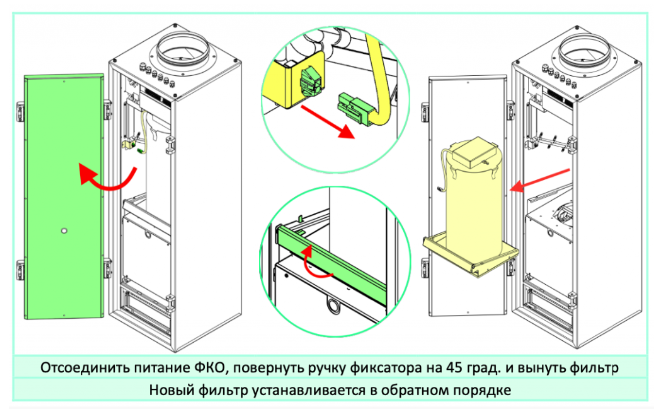 Отсоединить питание ФКО, повернуть ручку фиксатора на 45 град. и вынуть фильтр

Новый фильтр устанавливается в обратном порядке