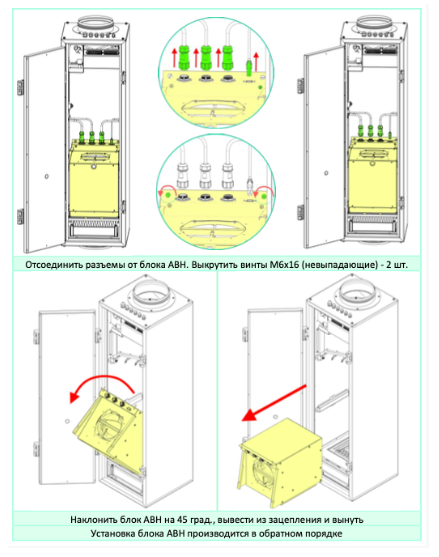 Отсоединить разъемы от блока АВН. Выкрутить винты М6х16 (невыпадающие) - 2 шт.

Наклонить блок АВН на 45 град., вывести из зацепления и вынуть

Установка блока АВН производится в обратном порядке