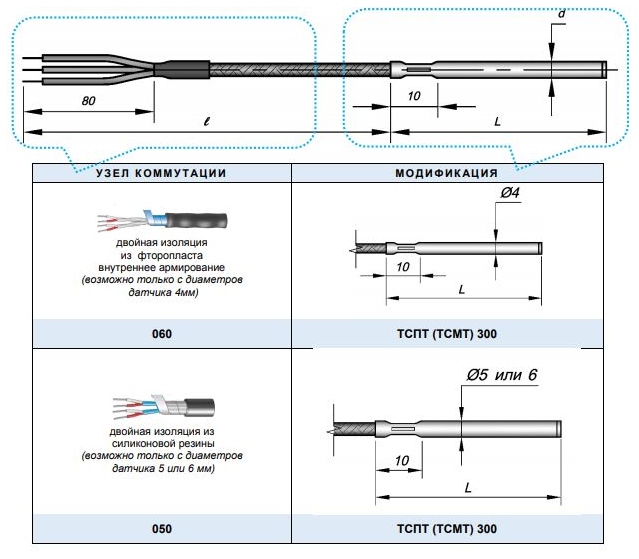 d

80

10

ℓ

L

| УЗЕЛ КОММУТАЦИИ | МОДИФИКАЦИЯ |
|---|---|
| двойная изоляция из фторопласта внутреннее армирование (возможно только с диаметров датчика 4мм) | Ø4 10 L |
| 060 | ТСПТ (ТСМТ) 300 |
| двойная изоляция из силиконовой резины (возможно только с диаметров датчика 5 или 6 мм) | Ø5 или 6 10 L |
| 050 | ТСПТ (ТСМТ) 300 |