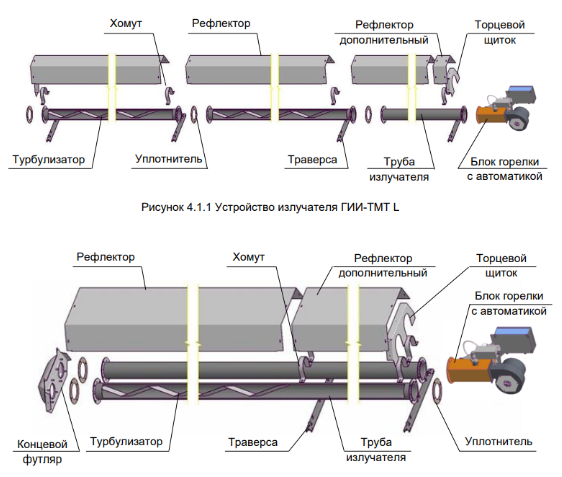 Хомут
Рефлектор
Рефлектор дополнительный
Торцевой щиток
Турбулизатор
Уплотнитель
Траверса
Труба излучателя
Блок горелки с автоматикой

Рисунок 4.1.1 Устройство излучателя ГИИ-ТМТ L

Рефлектор
Хомут
Рефлектор дополнительный
Торцевой щиток
Блок горелки с автоматикой
Концевой футляр
Турбулизатор
Траверса
Труба излучателя
Уплотнитель