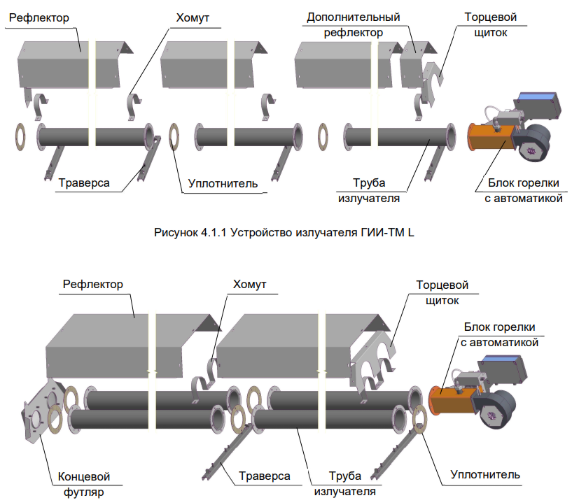 Рефлектор
Хомут
Дополнительный рефлектор
Торцевой щиток
Траверса
Уплотнитель
Труба излучателя
Блок горелки с автоматикой

Рисунок 4.1.1 Устройство излучателя ГИИ-ТМ L

Рефлектор
Хомут
Торцевой щиток
Блок горелки с автоматикой
Концевой футляр
Траверса
Труба излучателя
Уплотнитель