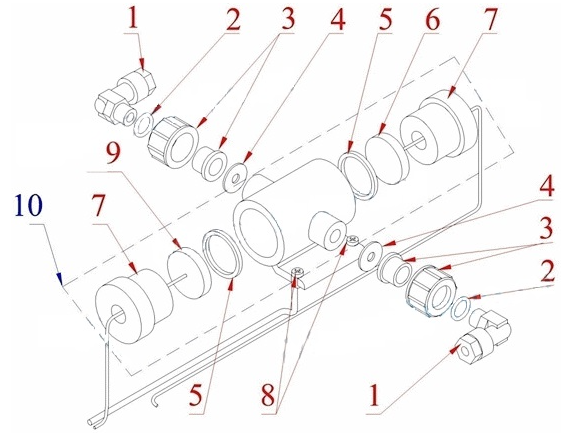 1 2 3 4 5 6 7

9

10 7

4

3

2

5 8 1