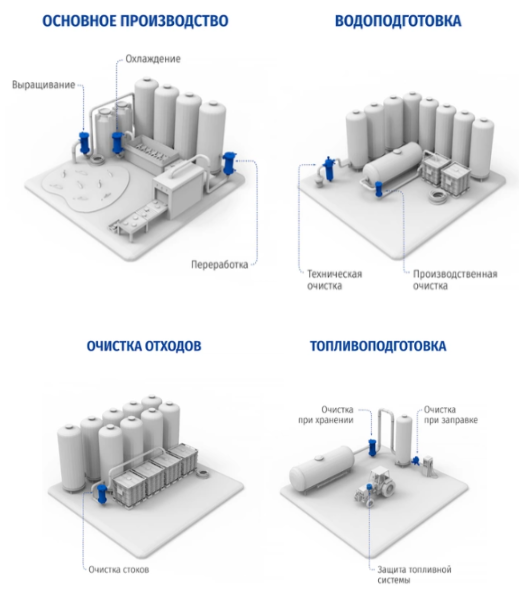 ОСНОВНОЕ ПРОИЗВОДСТВО

Охлаждение

Выращивание

Переработка

ВОДОПОДГОТОВКА

Техническая очистка

Производственная очистка

ОЧИСТКА ОТХОДОВ

Очистка стоков

ТОПЛИВОПОДГОТОВКА

Очистка при хранении

Очистка при заправке

Защита топливной системы