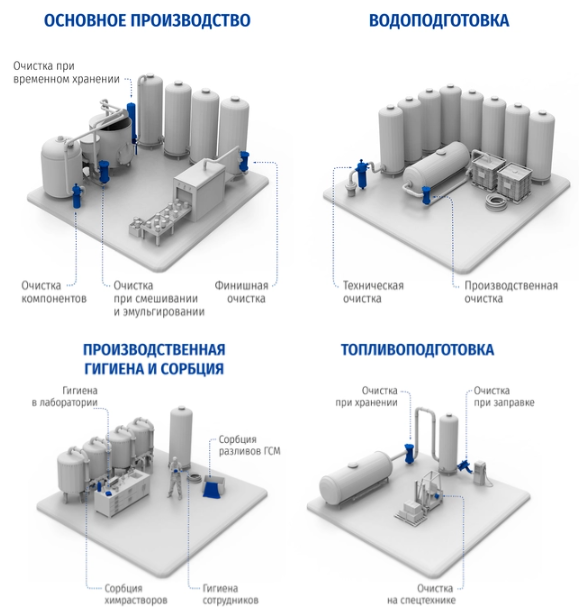 ОСНОВНОЕ ПРОИЗВОДСТВО

Очистка при временном хранении

Очистка компонентов

Очистка при смешивании и эмульгировании

Финишная очистка

ВОДОПОДГОТОВКА

Техническая очистка

Производственная очистка

ПРОИЗВОДСТВЕННАЯ ГИГИЕНА И СОРБЦИЯ

Гигиена в лаборатории

Сорбция разливов ГСМ

Сорбция химрастворов

Гигиена сотрудников

ТОПЛИВОПОДГОТОВКА

Очистка при хранении

Очистка при заправке

Очистка на спецтехнике