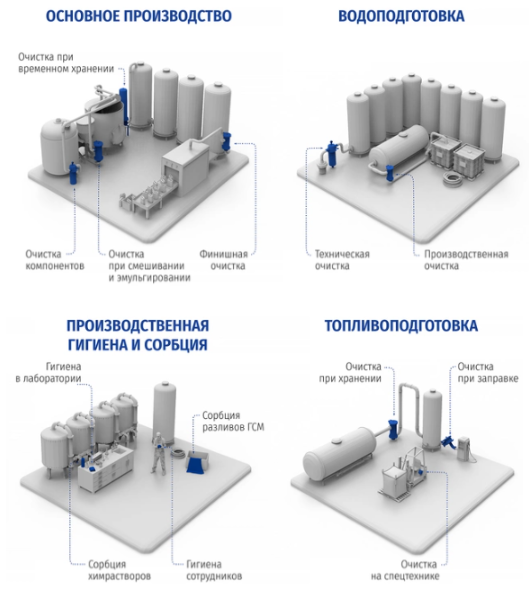 ОСНОВНОЕ ПРОИЗВОДСТВО

Очистка при временном хранении

Очистка компонентов

Очистка при смешивании и эмульгировании

Финишная очистка

ВОДОПОДГОТОВКА

Техническая очистка

Производственная очистка

ПРОИЗВОДСТВЕННАЯ ГИГИЕНА И СОРБЦИЯ

Гигиена в лаборатории

Сорбция разливов ГСМ

Сорбция химрастворов

Гигиена сотрудников

ТОПЛИВОПОДГОТОВКА

Очистка при хранении

Очистка при заправке

Очистка на спецтехнике