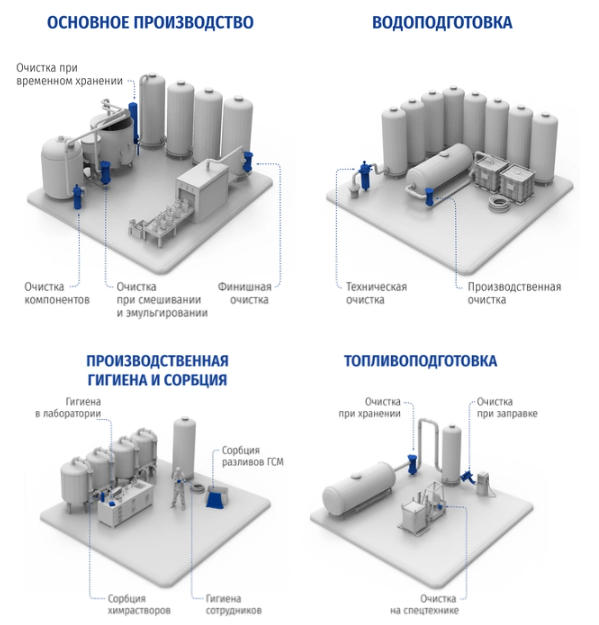 ОСНОВНОЕ ПРОИЗВОДСТВО

Очистка при временном хранении

Очистка компонентов

Очистка при смешивании и эмульгировании

Финишная очистка

ВОДОПОДГОТОВКА

Техническая очистка

Производственная очистка

ПРОИЗВОДСТВЕННАЯ ГИГИЕНА И СОРБЦИЯ

Гигиена в лаборатории

Сорбция разливов ГСМ

Сорбция химрастворов

Гигиена сотрудников

ТОПЛИВОПОДГОТОВКА

Очистка при хранении

Очистка при заправке

Очистка на спецтехнике