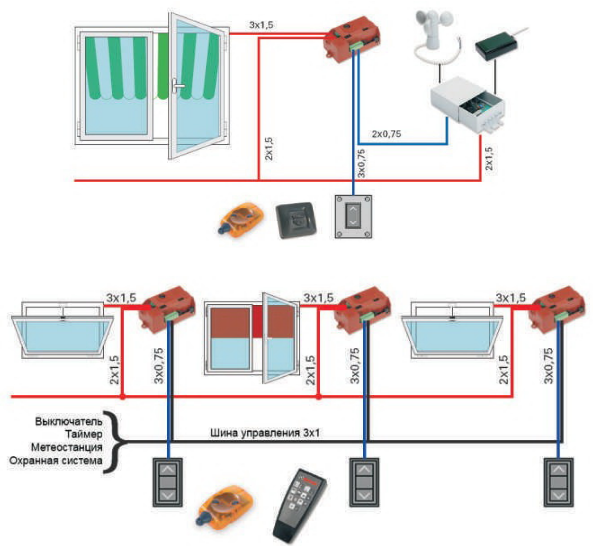 3x1,5
2x0,75
2x1,5
3x0,75
2x1,5

3x1,5
3x1,5
3x1,5
2x1,5
3x0,75
2x1,5
3x0,75
2x1,5
3x0,75

Выключатель
Таймер
Метеостанция
Охранная система
Шина управления 3x1