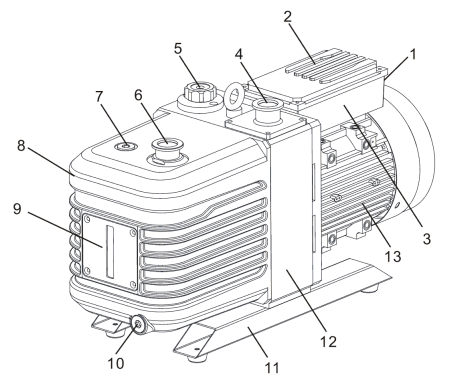 2
1
5
4
7
6
8
9
3
13
12
10
11