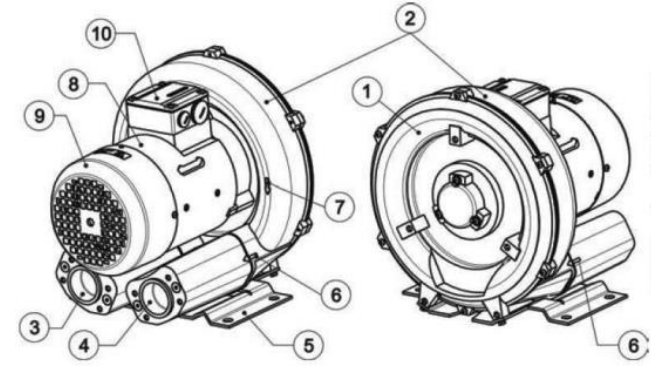 10
2
8
1
9
7
6
3
4
5
6