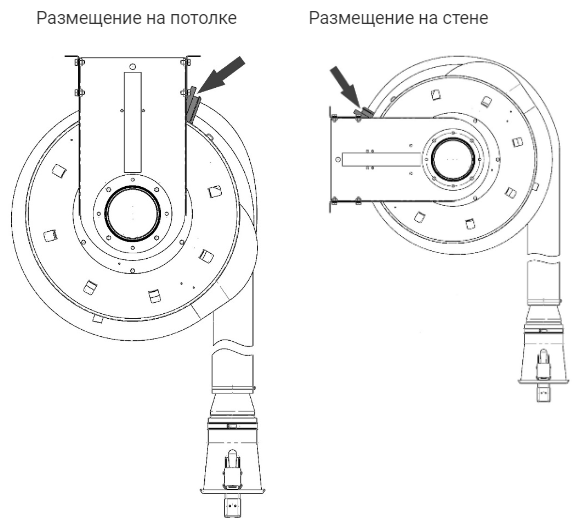 Размещение на потолке

Размещение на стене