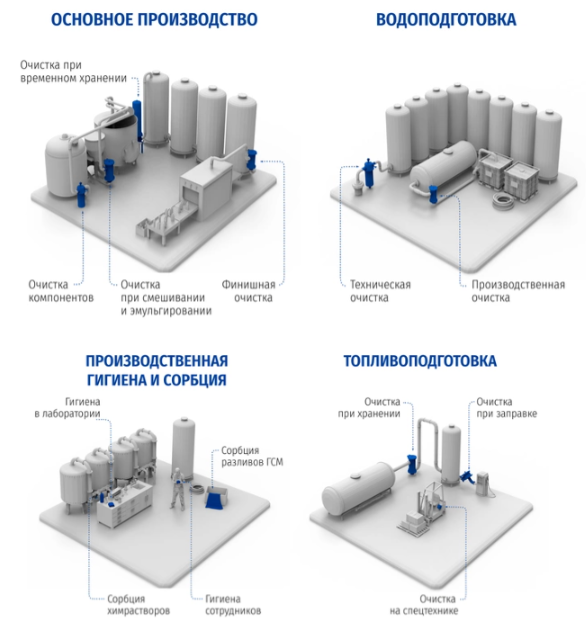 ОСНОВНОЕ ПРОИЗВОДСТВО

Очистка при временном хранении

Очистка компонентов

Очистка при смешивании и эмульгировании

Финишная очистка

ВОДОПОДГОТОВКА

Техническая очистка

Производственная очистка

ПРОИЗВОДСТВЕННАЯ ГИГИЕНА И СОРБЦИЯ

Гигиена в лаборатории

Сорбция разливов ГСМ

Сорбция химрастворов

Гигиена сотрудников

ТОПЛИВОПОДГОТОВКА

Очистка при хранении

Очистка при заправке

Очистка на спецтехнике