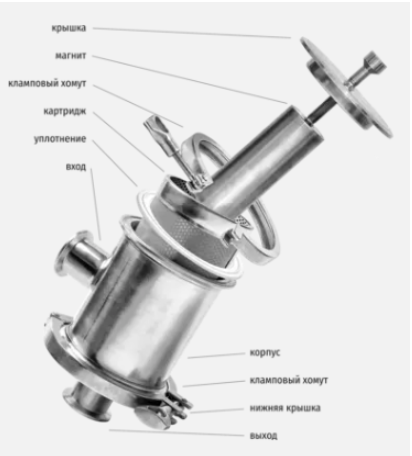 крышка
магнит
кламповый хомут
картридж
уплотнение
вход
корпус
кламповый хомут
нижняя крышка
выход