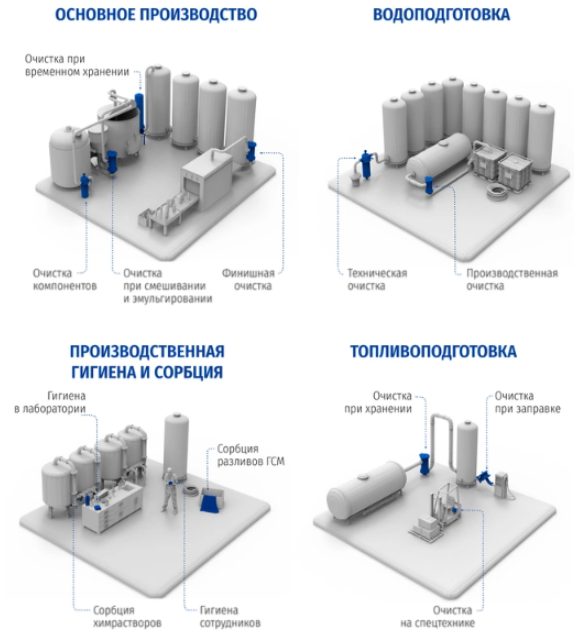 ОСНОВНОЕ ПРОИЗВОДСТВО

Очистка при временном хранении

Очистка компонентов

Очистка при смешивании и эмульгировании

Финишная очистка

ВОДОПОДГОТОВКА

Техническая очистка

Производственная очистка

ПРОИЗВОДСТВЕННАЯ ГИГИЕНА И СОРБЦИЯ

Гигиена в лаборатории

Сорбция разливов ГСМ

Сорбция химрастворов

Гигиена сотрудников

ТОПЛИВОПОДГОТОВКА

Очистка при хранении

Очистка при заправке

Очистка на спецтехнике