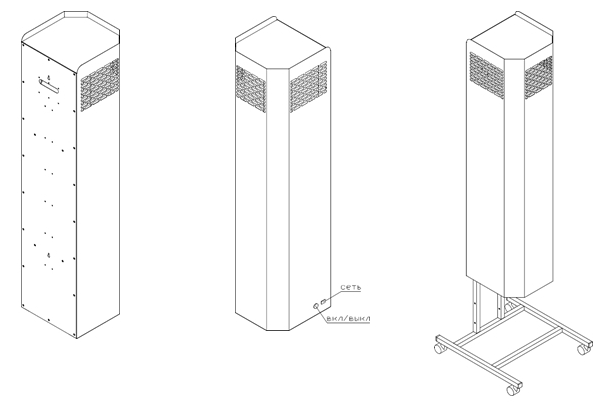 сеть
вкл/выкл