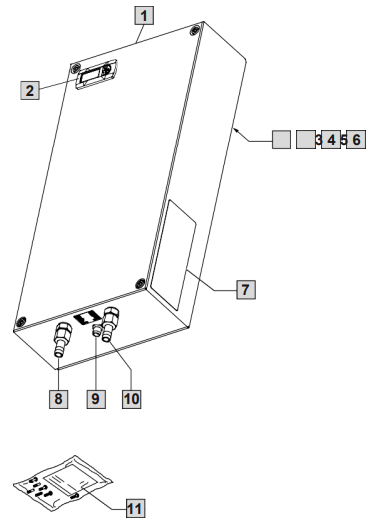 1
2
3 4 5 6
7
8
9
10
11