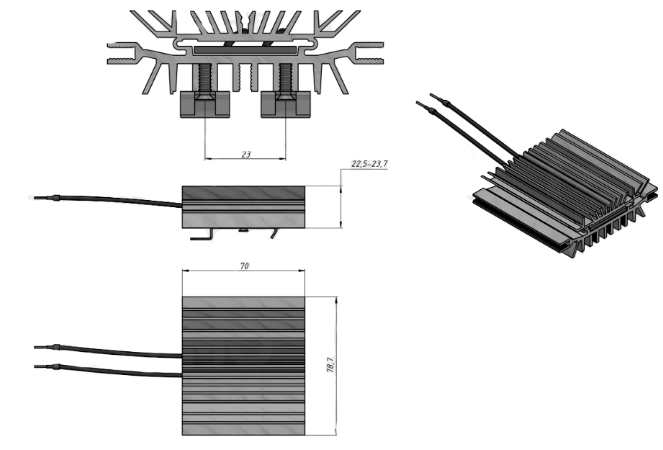 23

22,5–23,7

70

78,7