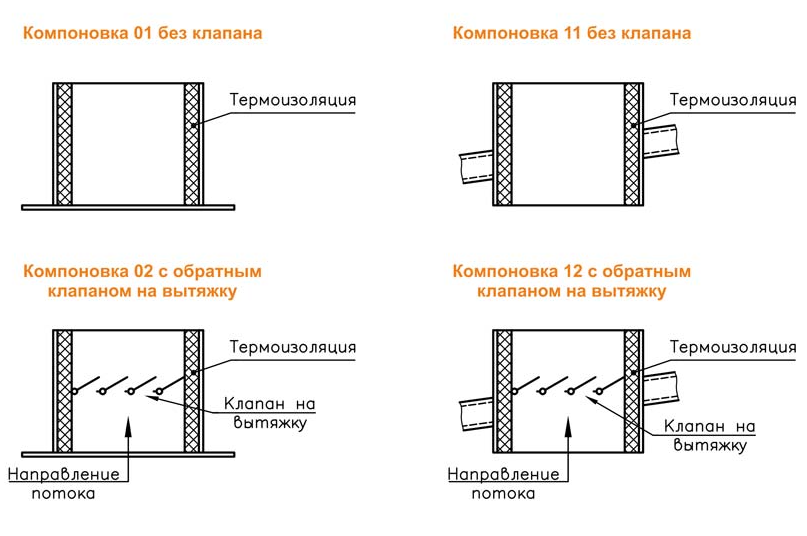 Компоновка 01 без клапана

Термоизоляция

Компоновка 11 без клапана

Термоизоляция

Компоновка 02 с обратным клапаном на вытяжку

Термоизоляция

Клапан на вытяжку

Направление потока

Компоновка 12 с обратным клапаном на вытяжку

Термоизоляция

Клапан на вытяжку

Направление потока