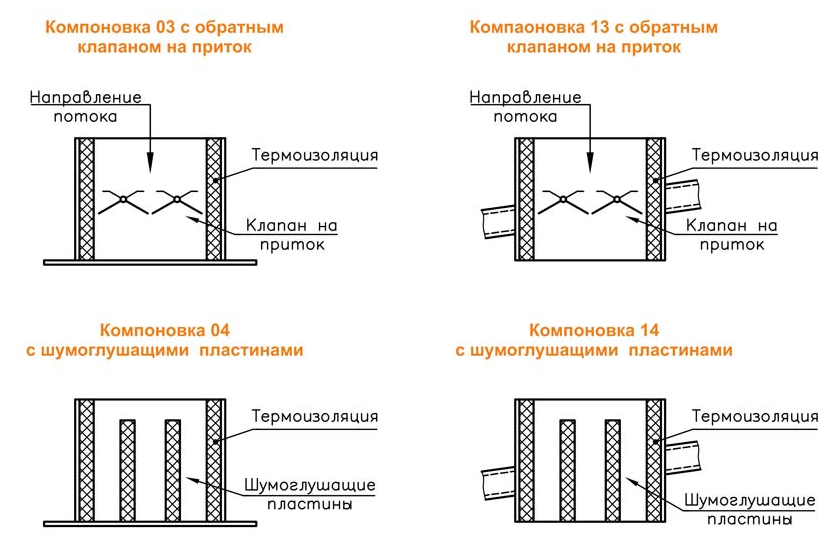 Компоновка 03 с обратным клапаном на приток

Направление потока

Термоизоляция

Клапан на приток

Компаоновка 13 с обратным клапаном на приток

Направление потока

Термоизоляция

Клапан на приток

Компоновка 04 с шумоглушащими пластинами

Термоизоляция

Шумоглушащие пластины

Компоновка 14 с шумоглушащими пластинами

Термоизоляция

Шумоглушащие пластины