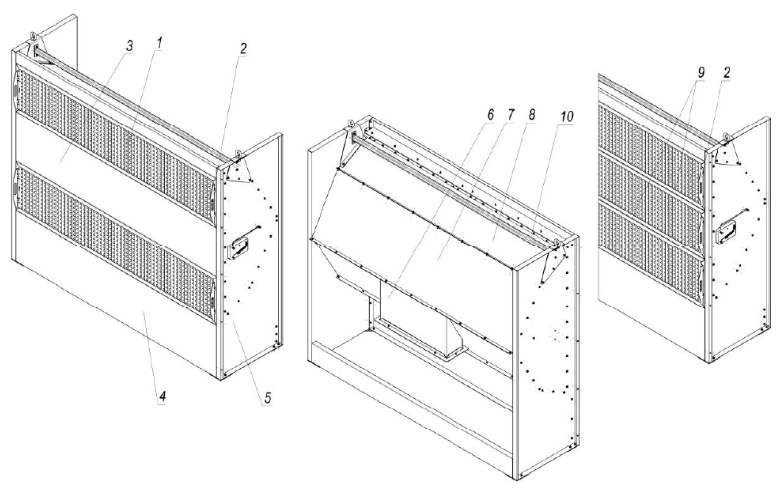 3
1
2
4
5
6
7
8
10
9
2