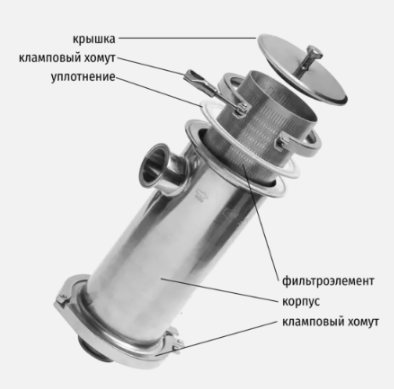 крышка
кламповый хомут
уплотнение
фильтроэлемент
корпус
кламповый хомут