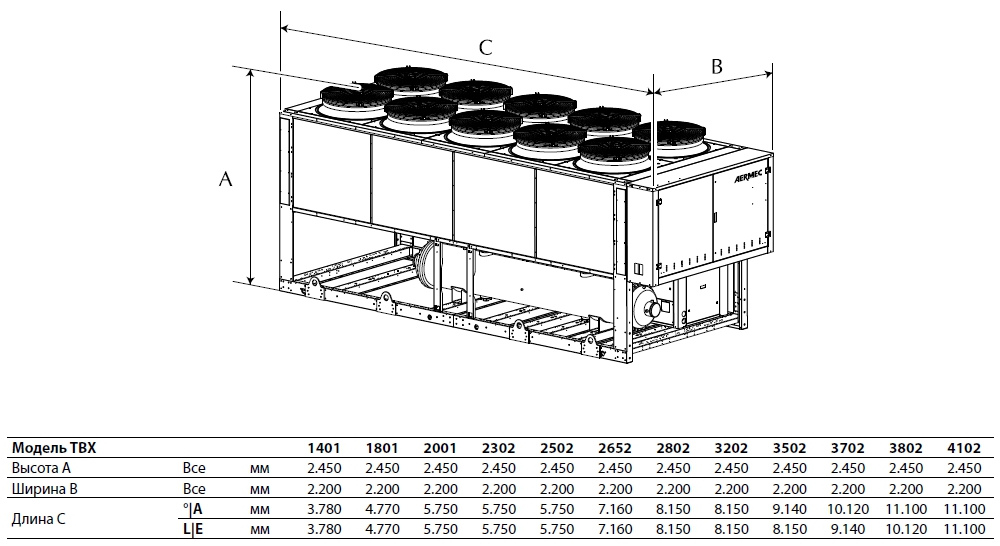 C

B

A

AERMEC

| Модель TBX | | | 1401 | 1801 | 2001 | 2302 | 2502 | 2652 | 2802 | 3202 | 3502 | 3702 | 3802 | 4102 |
|---|---|---|---|---|---|---|---|---|---|---|---|---|---|---|
| Высота A | Все | мм | 2.450 | 2.450 | 2.450 | 2.450 | 2.450 | 2.450 | 2.450 | 2.450 | 2.450 | 2.450 | 2.450 | 2.450 |
| Ширина B | Все | мм | 2.200 | 2.200 | 2.200 | 2.200 | 2.200 | 2.200 | 2.200 | 2.200 | 2.200 | 2.200 | 2.200 | 2.200 |
| Длина C | °\|A | мм | 3.780 | 4.770 | 5.750 | 5.750 | 5.750 | 7.160 | 8.150 | 8.150 | 9.140 | 10.120 | 11.100 | 11.100 |
| | L\|E | мм | 3.780 | 4.770 | 5.750 | 5.750 | 5.750 | 7.160 | 8.150 | 8.150 | 9.140 | 10.120 | 11.100 | 11.100 |