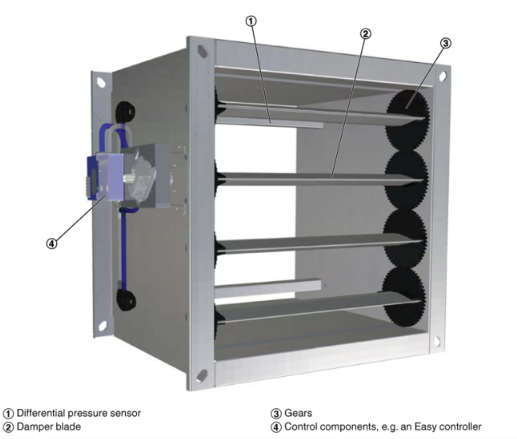 ①
②
③
④

① Differential pressure sensor
② Damper blade

③ Gears
④ Control components, e.g. an Easy controller