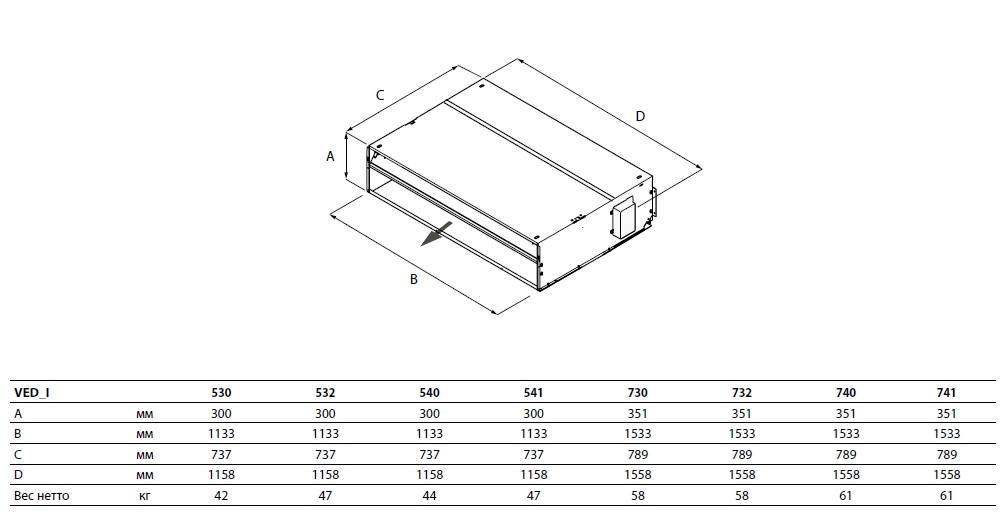 C

D

A

B

| VED_I | | 530 | 532 | 540 | 541 | 730 | 732 | 740 | 741 |
|---|---|---|---|---|---|---|---|---|---|
| A | мм | 300 | 300 | 300 | 300 | 351 | 351 | 351 | 351 |
| B | мм | 1133 | 1133 | 1133 | 1133 | 1533 | 1533 | 1533 | 1533 |
| C | мм | 737 | 737 | 737 | 737 | 789 | 789 | 789 | 789 |
| D | мм | 1158 | 1158 | 1158 | 1158 | 1558 | 1558 | 1558 | 1558 |
| Вес нетто | кг | 42 | 47 | 44 | 47 | 58 | 58 | 61 | 61 |