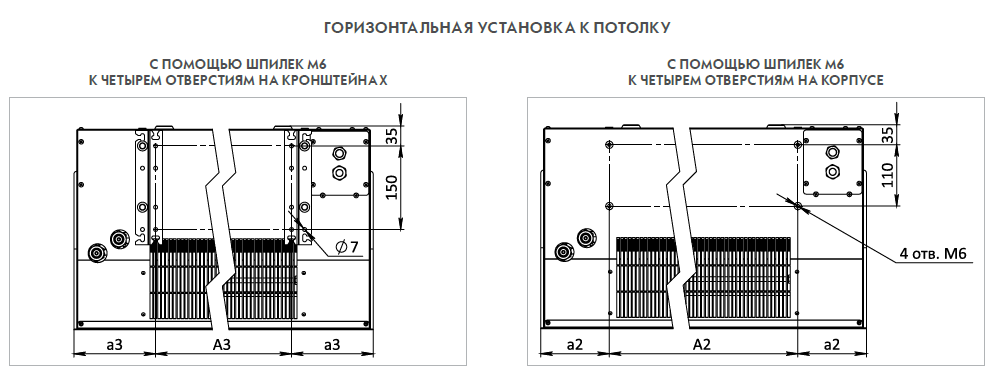 ГОРИЗОНТАЛЬНАЯ УСТАНОВКА К ПОТОЛКУ

С ПОМОЩЬЮ ШПИЛЕК М6
К ЧЕТЫРЕМ ОТВЕРСТИЯМ НА КРОНШТЕЙНАХ

35
150
$\varnothing 7$
a3
A3
a3

С ПОМОЩЬЮ ШПИЛЕК М6
К ЧЕТЫРЕМ ОТВЕРСТИЯМ НА КОРПУСЕ

35
110
4 отв. М6
a2
A2
a2