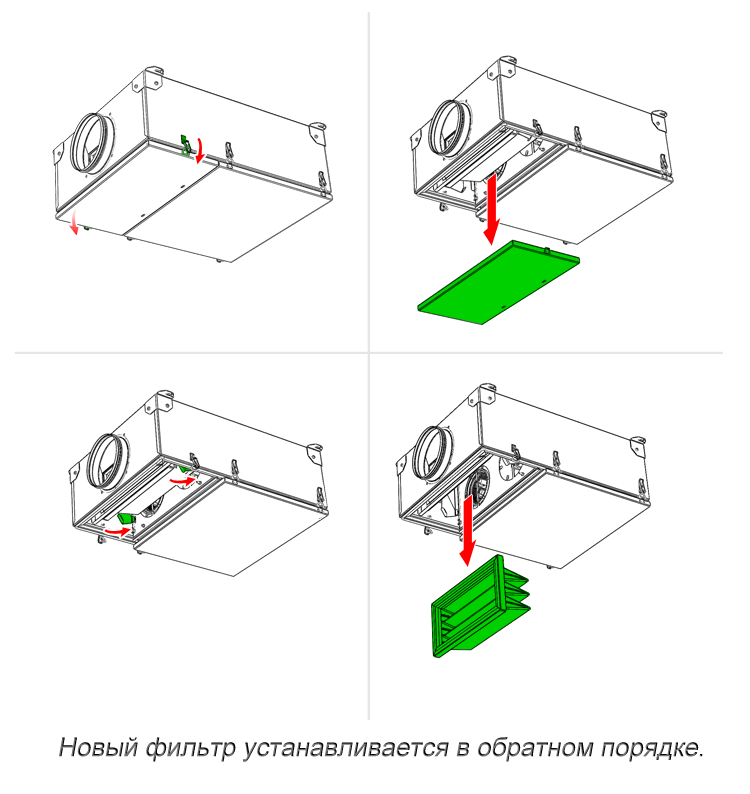 Новый фильтр устанавливается в обратном порядке.