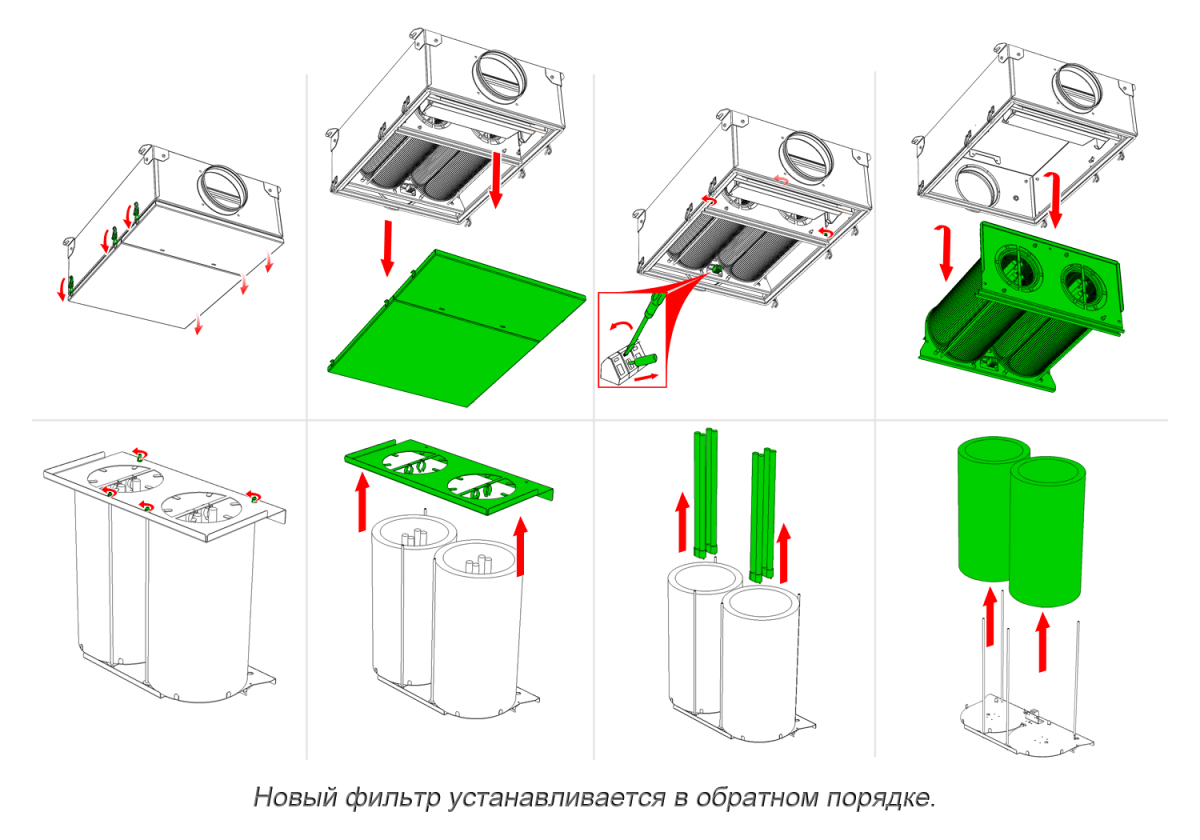 Новый фильтр устанавливается в обратном порядке.