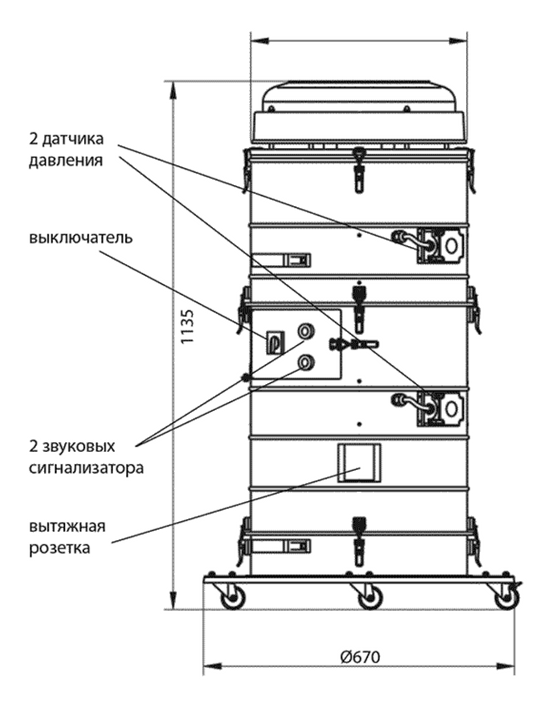 2 датчика давления

выключатель

1135

2 звуковых сигнализатора

вытяжная розетка

Ø670