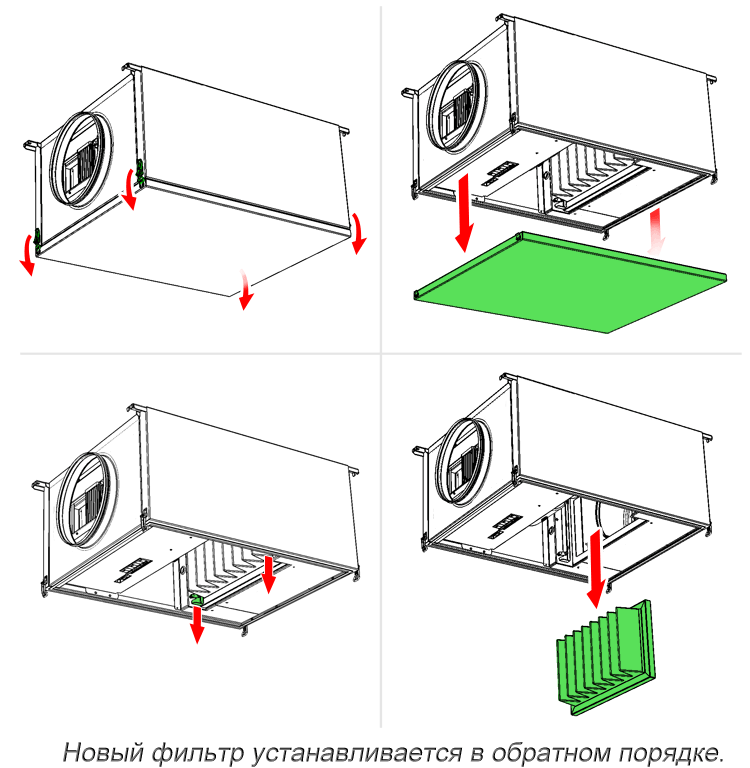 Новый фильтр устанавливается в обратном порядке.