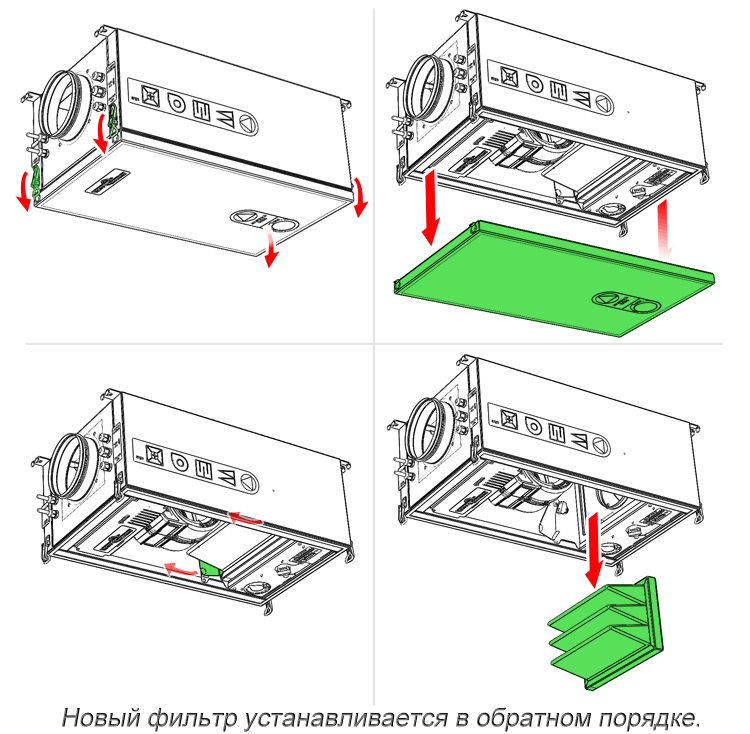 Новый фильтр устанавливается в обратном порядке.