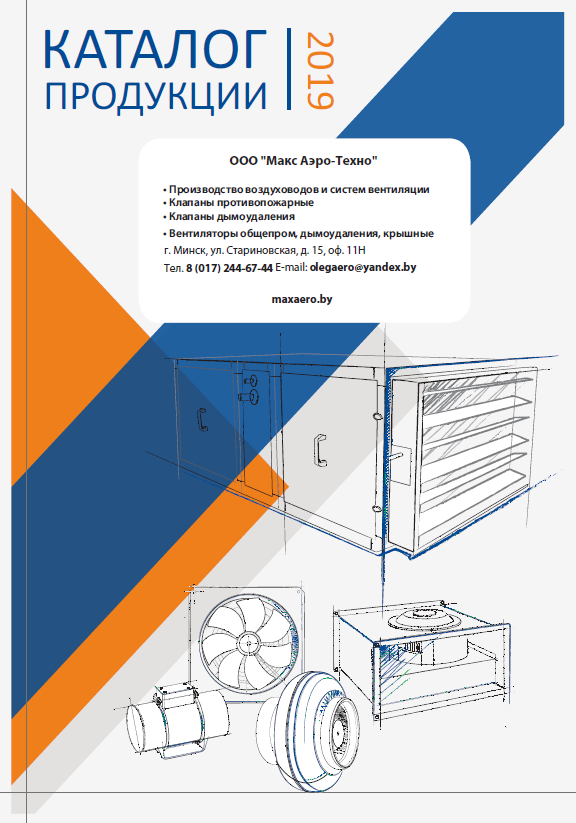 КАТАЛОГ ПРОДУКЦИИ

2019

ООО "Макс Аэро-Техно"

• Производство воздуховодов и систем вентиляции
• Клапаны противопожарные
• Клапаны дымоудаления
• Вентиляторы общепром, дымоудаления, крышные

г. Минск, ул. Стариновская, д. 15, оф. 11Н
Тел. 8 (017) 244-67-44 E-mail: olegaero@yandex.by

maxaero.by