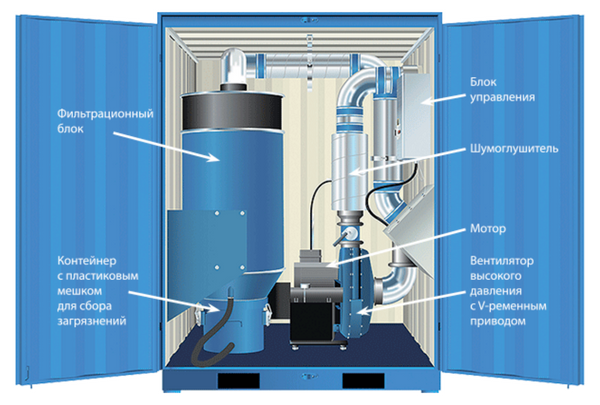 Фильтрационный блок

Контейнер с пластиковым мешком для сбора загрязнений

Блок управления

Шумоглушитель

Мотор

Вентилятор высокого давления с V-ременным приводом