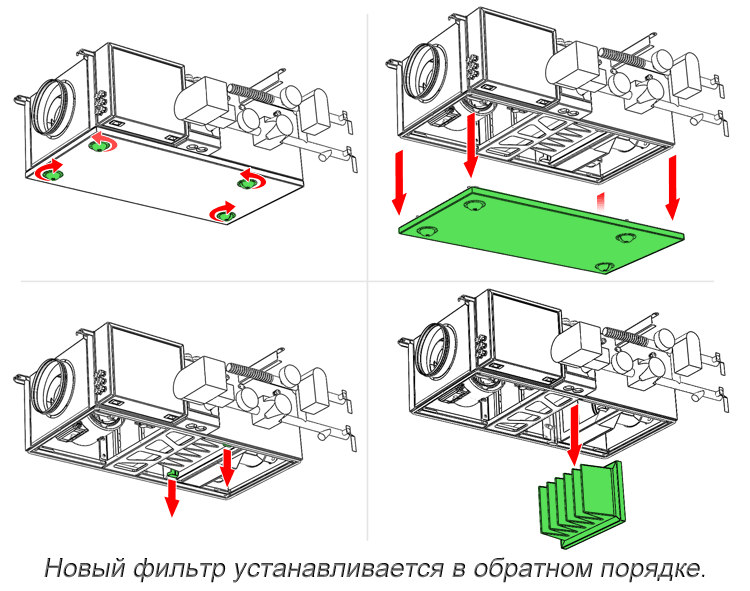 Новый фильтр устанавливается в обратном порядке.