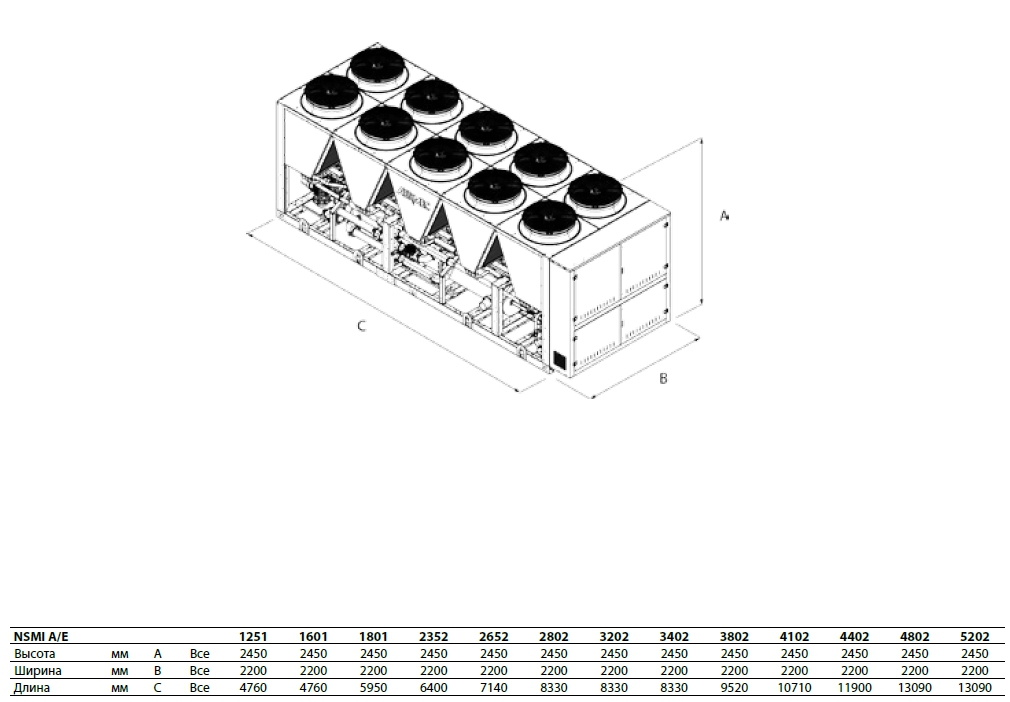 A

C

B

| NSMI A/E | | | | 1251 | 1601 | 1801 | 2352 | 2652 | 2802 | 3202 | 3402 | 3802 | 4102 | 4402 | 4802 | 5202 |
|---|---|---|---|---|---|---|---|---|---|---|---|---|---|---|---|---|
| Высота | мм | A | Все | 2450 | 2450 | 2450 | 2450 | 2450 | 2450 | 2450 | 2450 | 2450 | 2450 | 2450 | 2450 | 2450 |
| Ширина | мм | B | Все | 2200 | 2200 | 2200 | 2200 | 2200 | 2200 | 2200 | 2200 | 2200 | 2200 | 2200 | 2200 | 2200 |
| Длина | мм | C | Все | 4760 | 4760 | 5950 | 6400 | 7140 | 8330 | 8330 | 8330 | 9520 | 10710 | 11900 | 13090 | 13090 |