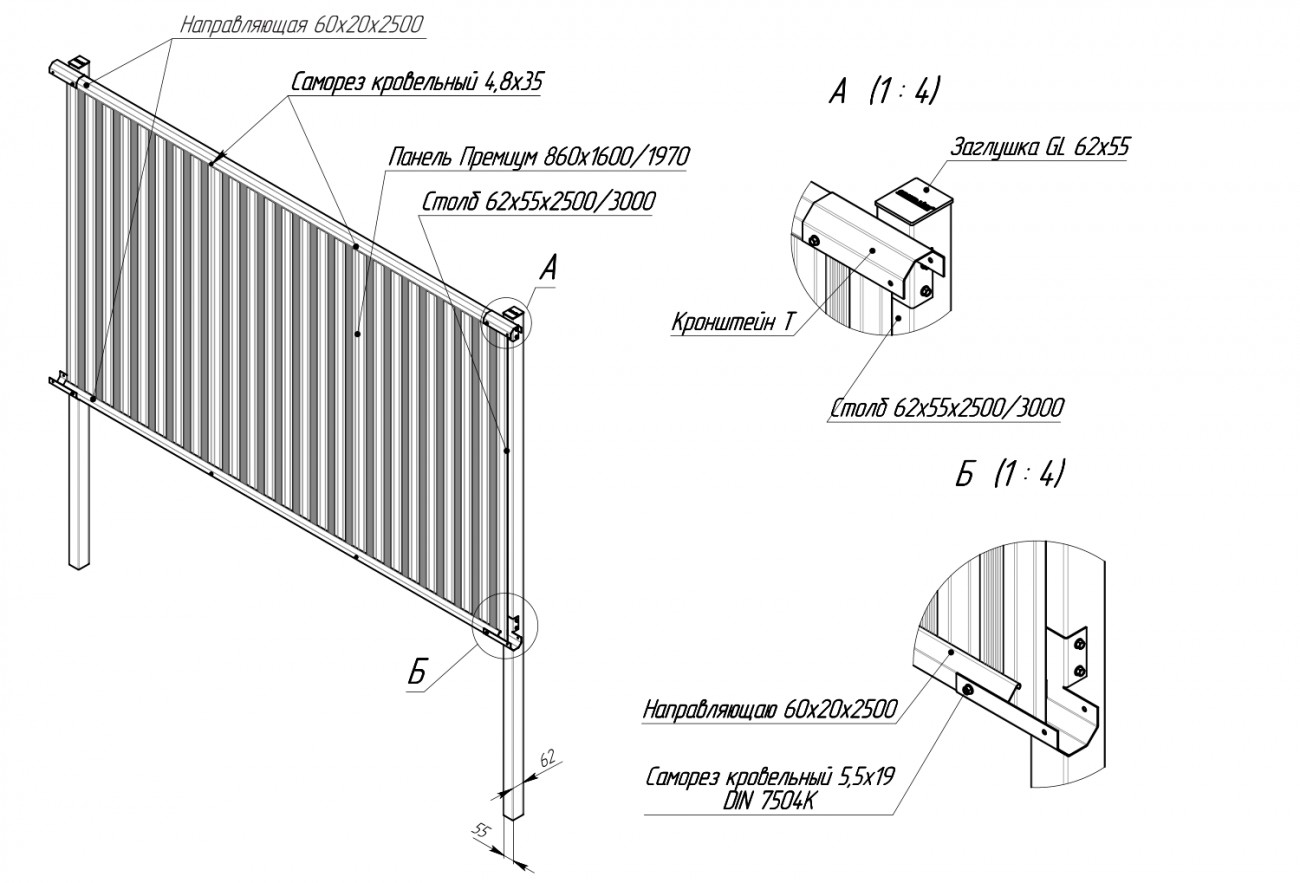 Направляющая 60х20х2500

Саморез кровельный 4,8х35

Панель Премиум 860х1600/1970

Столб 62х55х2500/3000

А

Б

62

55

А (1 : 4)

Заглушка GL 62х55

Кронштейн Т

Столб 62х55х2500/3000

Б (1 : 4)

Направляющаю 60х20х2500

Саморез кровельный 5,5х19
DIN 7504K