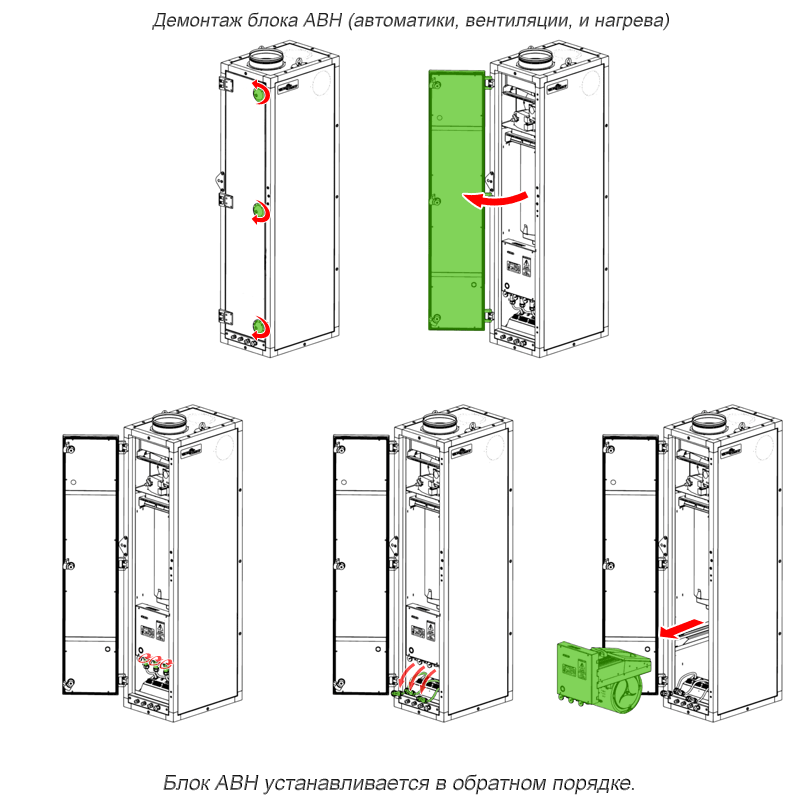 Демонтаж блока АВН (автоматики, вентиляции, и нагрева)

Блок АВН устанавливается в обратном порядке.