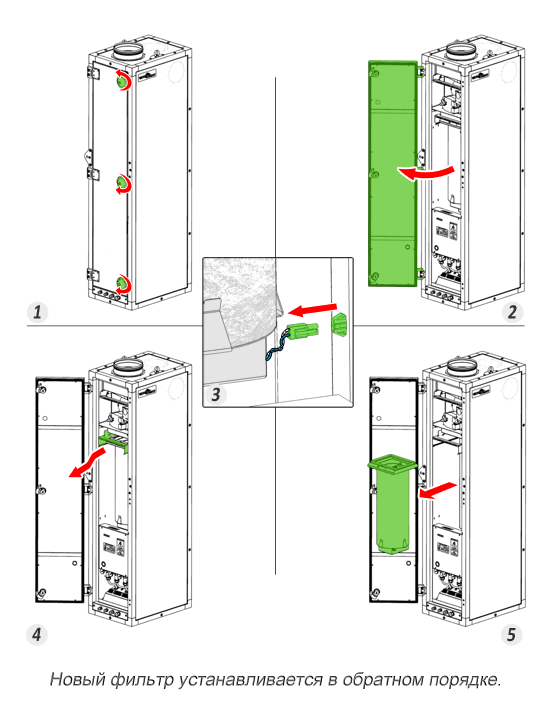 1

2

3

4

5

Новый фильтр устанавливается в обратном порядке.