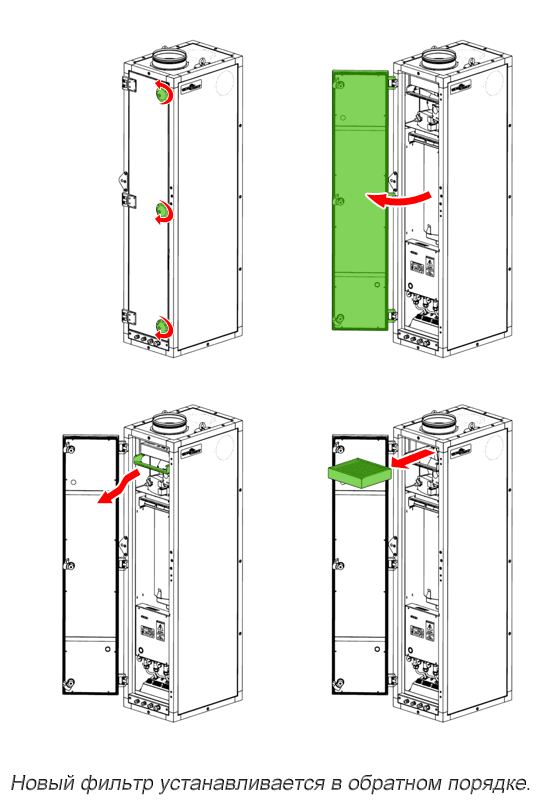 Новый фильтр устанавливается в обратном порядке.